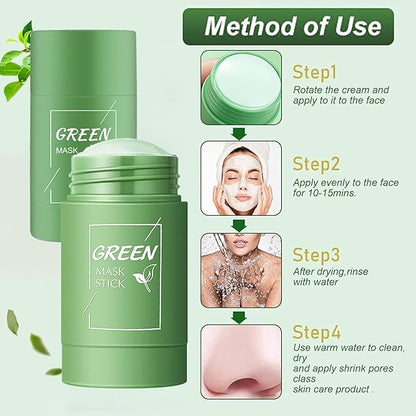 GREEN
MASK

GREEN
MASK
STICK

Method of Use

Step1
Rotate the cream and apply to it to the face

Step2
Apply evenly to the face for 10-15mins.

Step3
After drying,rinse with water

Step4
Use warm water to clean, dry
and apply shrink pores class
skin care product .